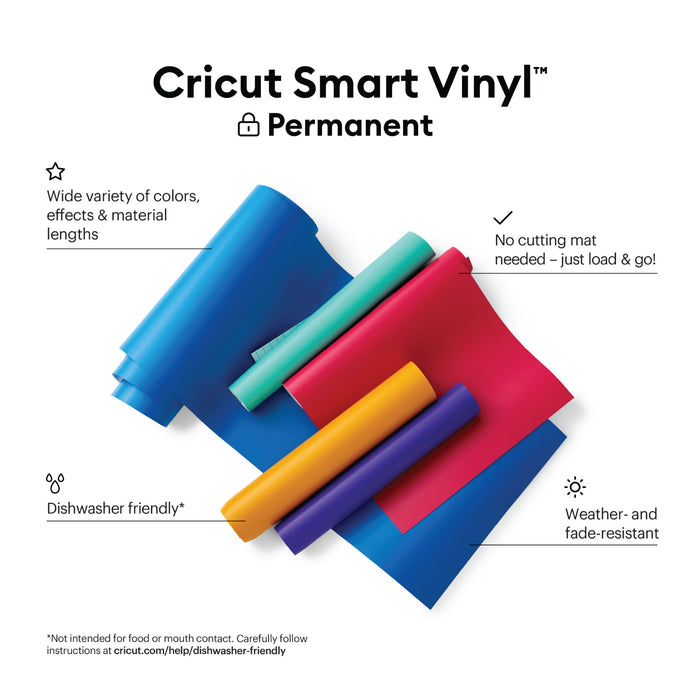 Cricut Smart Vinyl™
Permanent

Wide variety of colors, effects & material lengths

No cutting mat needed – just load & go!

Dishwasher friendly*

Weather- and fade-resistant

*Not intended for food or mouth contact. Carefully follow instructions at cricut.com/help/dishwasher-friendly