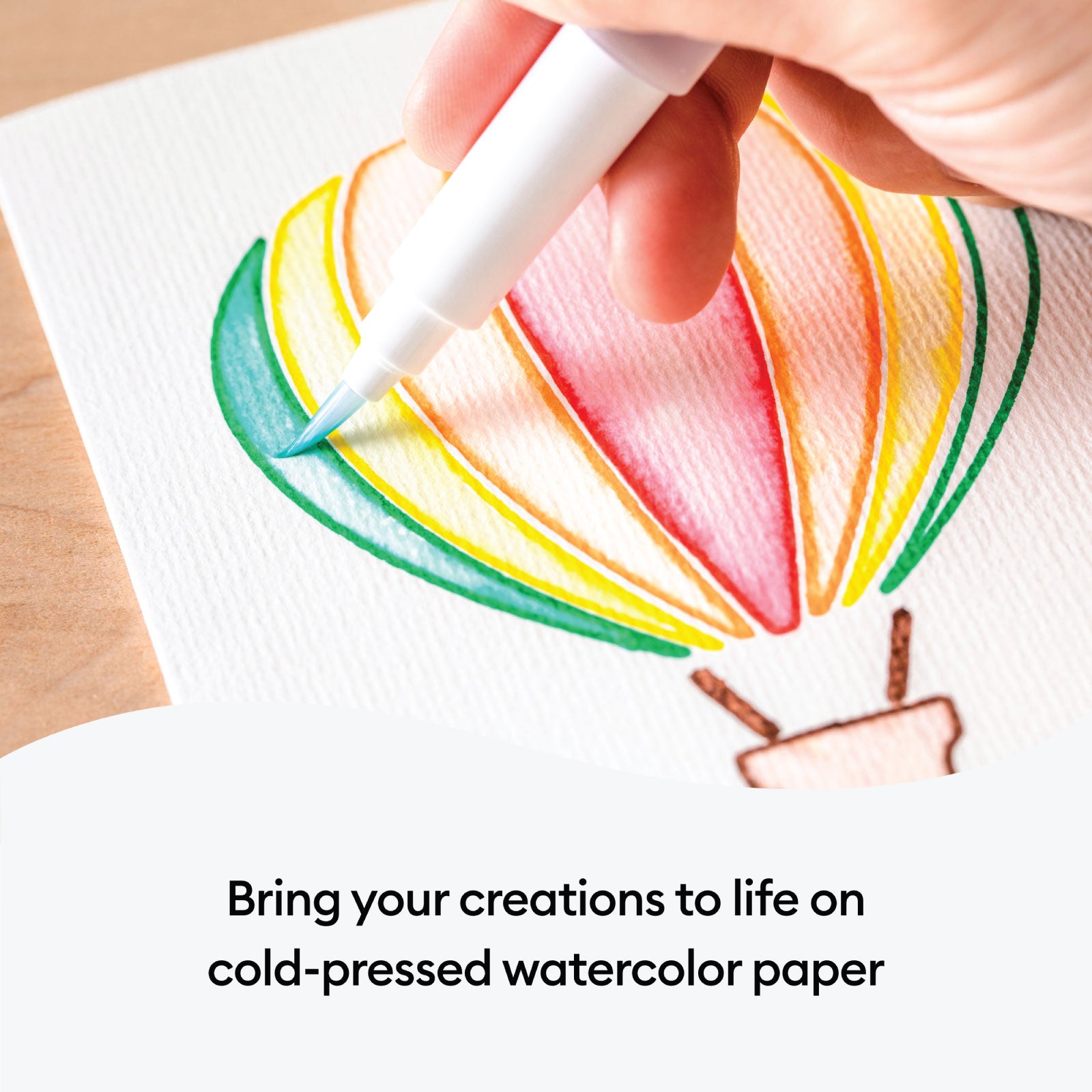 Bring your creations to life on cold-pressed watercolor paper