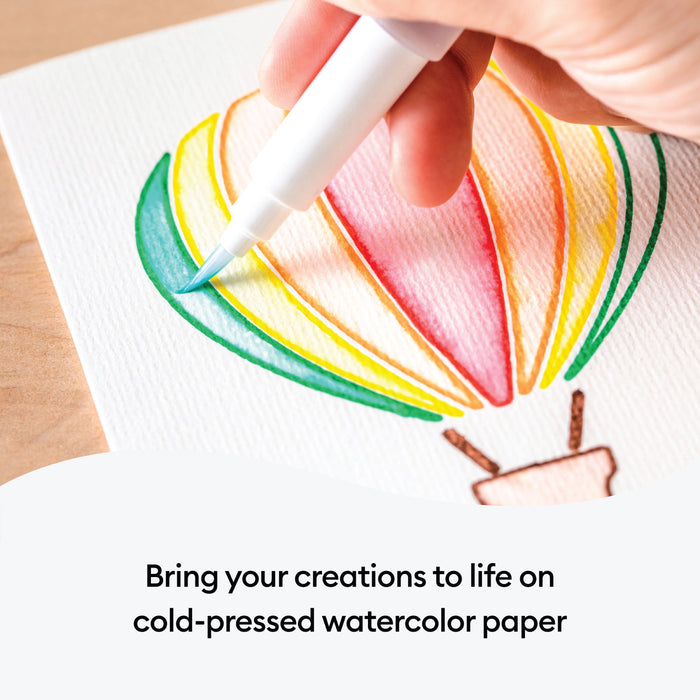 Bring your creations to life on cold-pressed watercolor paper